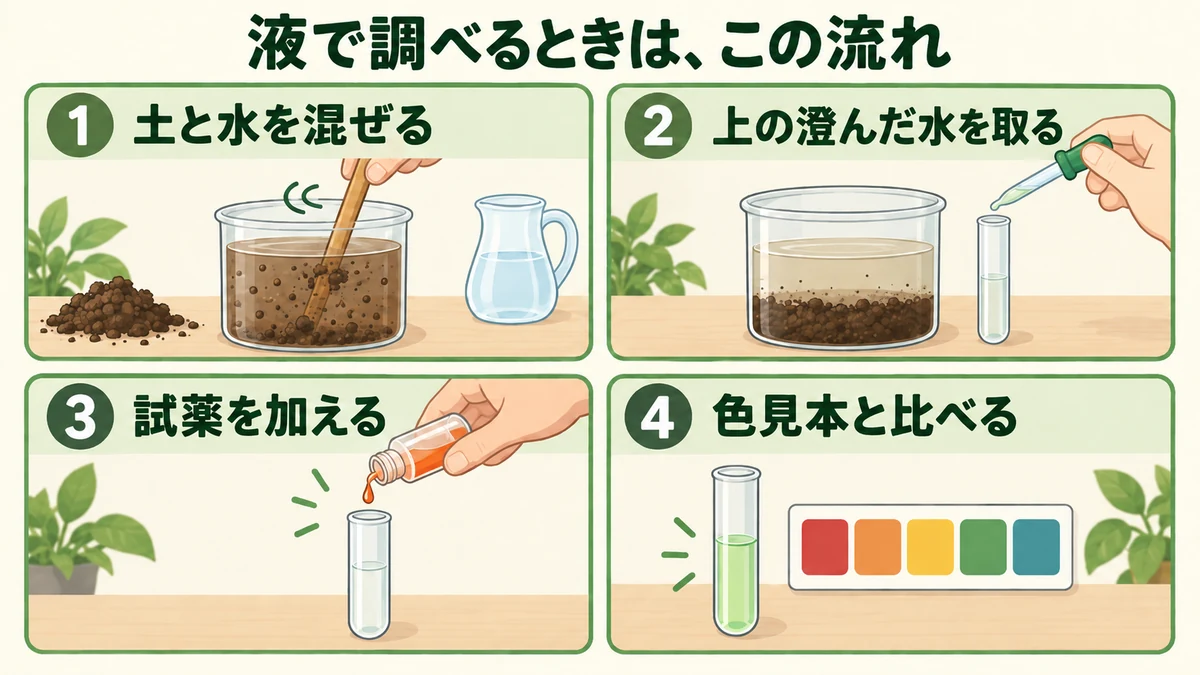 液で調べるときは、この流れ

1 土と水を混ぜる

2 上の澄んだ水を取る

3 試薬を加える

4 色見本と比べる